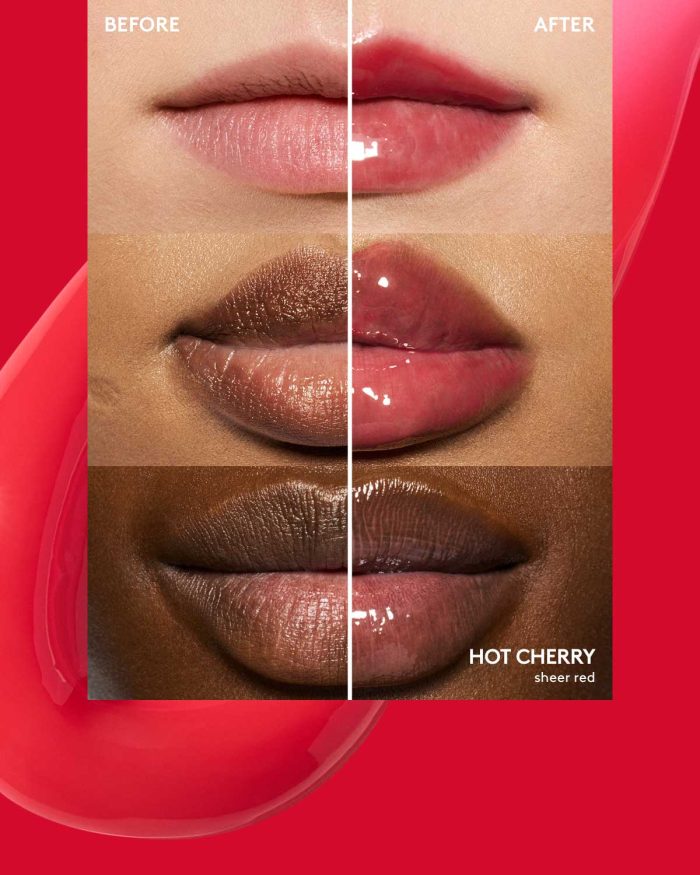 BEFORE

AFTER

HOT CHERRY
sheer red